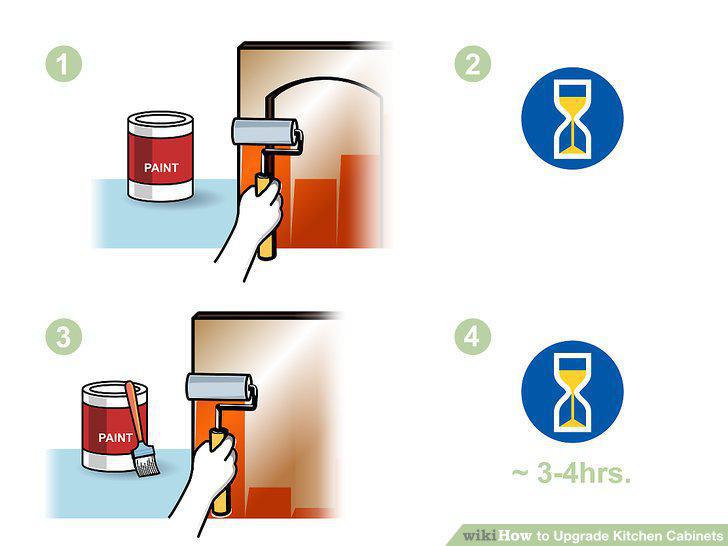 1

PAINT

2

3

PAINT

4

~ 3-4hrs.

wikiHow to Upgrade Kitchen Cabinets